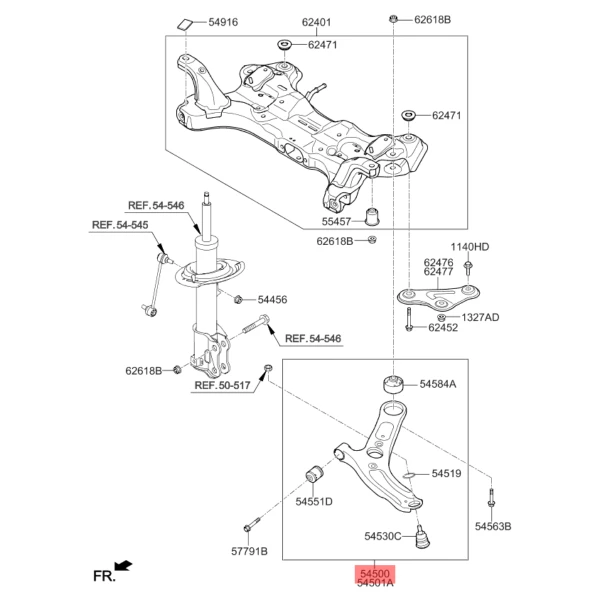 54916
62401
62618B
62471
62471
REF.54-546
REF.54-545
55457
62618B
1140HD
62476
62477
54456
1327AD
62452
REF.54-546
62618B
REF.50-517
54584A
54519
54551D
54563B
54530C
57791B
FR.
54500
54501A